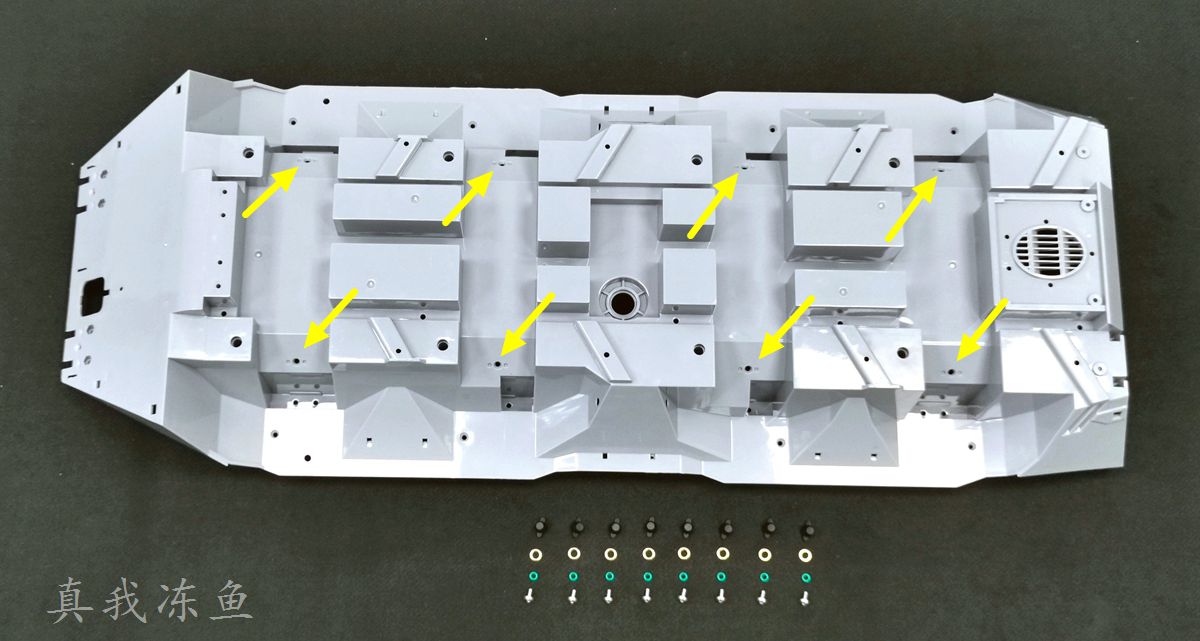 真我冻鱼